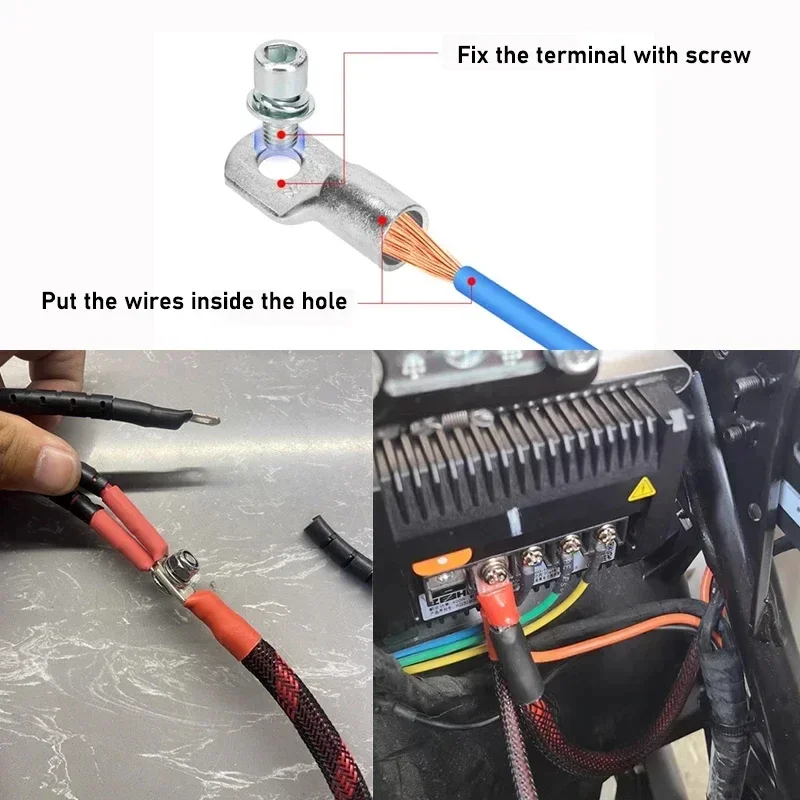 Fix the terminal with screw

Put the wires inside the hole